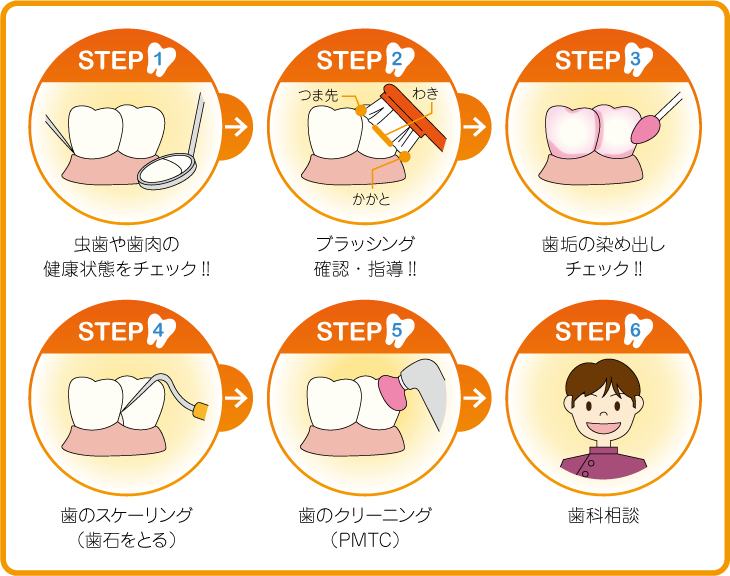 STEP 1

虫歯や歯肉の
健康状態をチェック!!

STEP 2

つま先
わき
かかと

ブラッシング
確認・指導!!

STEP 3

歯垢の染め出し
チェック!!

STEP 4

歯のスケーリング
（歯石をとる）

STEP 5

歯のクリーニング
（PMTC）

STEP 6

歯科相談